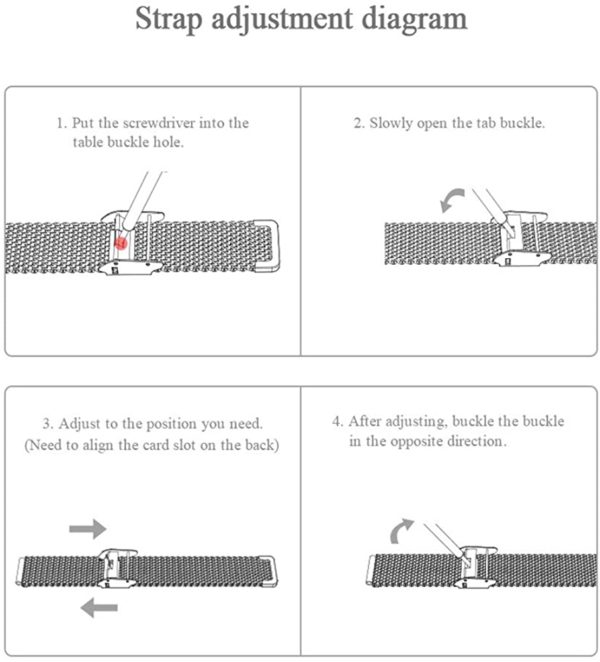 Strap adjustment diagram

1. Put the screwdriver into the table buckle hole.

2. Slowly open the tab buckle.

3. Adjust to the position you need. (Need to align the card slot on the back)

4. After adjusting, buckle the buckle in the opposite direction.